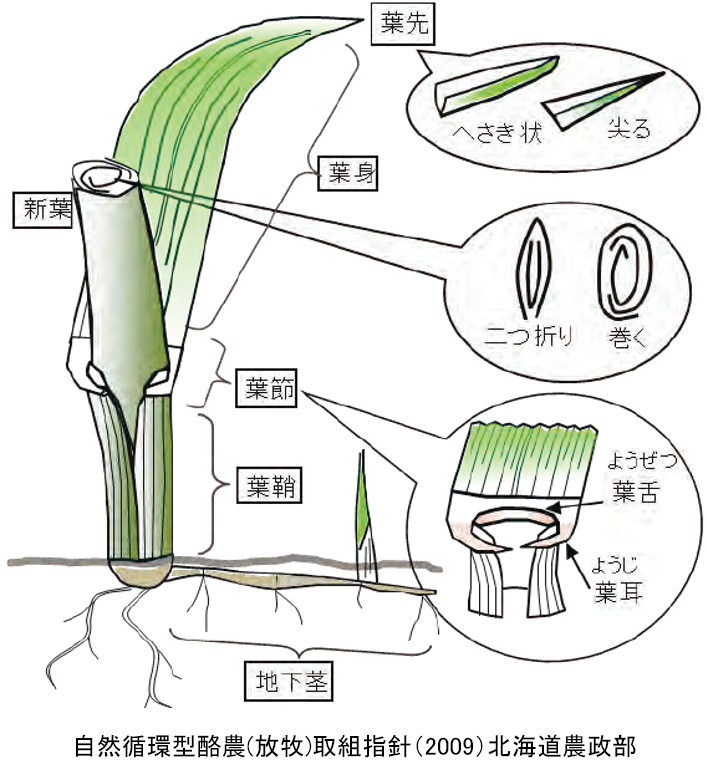 葉先

へさき状

尖る

葉身

新葉

二つ折り

巻く

葉節

葉鞘

ようぜつ
葉舌

ようじ
葉耳

地下茎

自然循環型酪農(放牧)取組指針(2009)北海道農政部