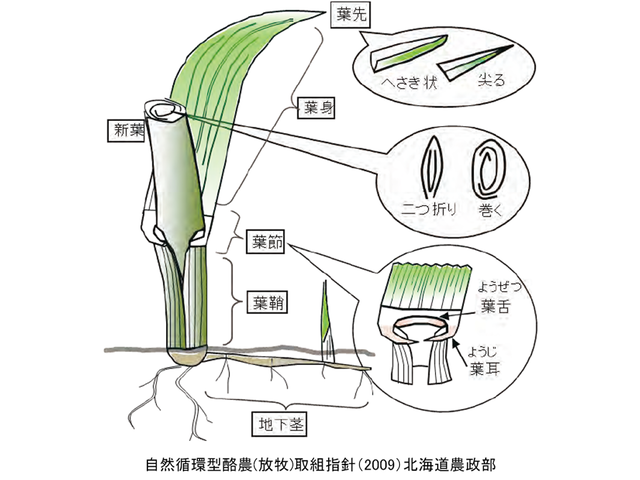 葉先

へさき状

尖る

葉身

新葉

二つ折り

巻く

葉節

葉鞘

ようぜつ
葉舌

ようじ
葉耳

地下茎

自然循環型酪農(放牧)取組指針(2009)北海道農政部